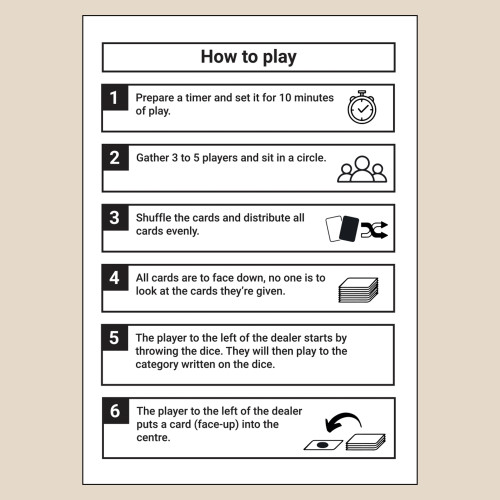 How to play

1 Prepare a timer and set it for 10 minutes of play.

2 Gather 3 to 5 players and sit in a circle.

3 Shuffle the cards and distribute all cards evenly.

4 All cards are to face down, no one is to look at the cards they're given.

5 The player to the left of the dealer starts by throwing the dice. They will then play to the category written on the dice.

6 The player to the left of the dealer puts a card (face-up) into the centre.